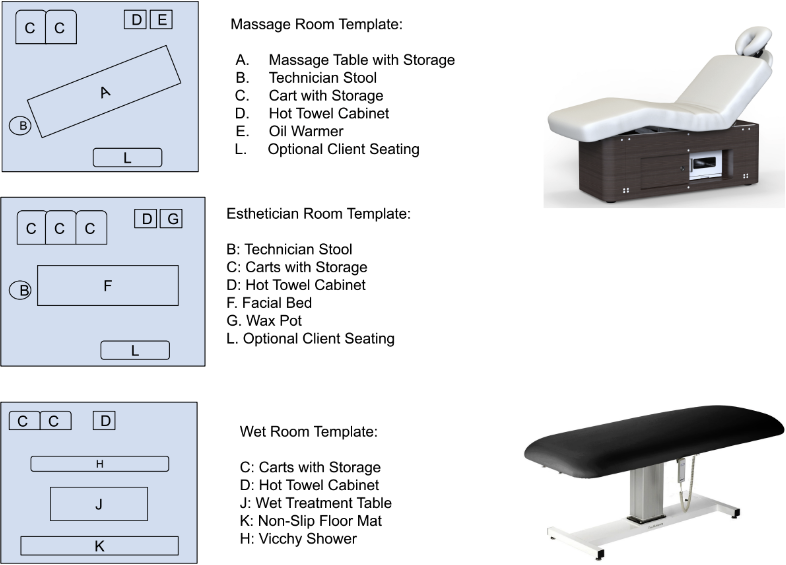 C C D E

A

B

L

Massage Room Template:

A. Massage Table with Storage
B. Technician Stool
C. Cart with Storage
D. Hot Towel Cabinet
E. Oil Warmer
L. Optional Client Seating

C C C D G

B F

L

Esthetician Room Template:

B: Technician Stool
C: Carts with Storage
D: Hot Towel Cabinet
F. Facial Bed
G. Wax Pot
L. Optional Client Seating

C C D

H

J

K

Wet Room Template:

C: Carts with Storage
D: Hot Towel Cabinet
J: Wet Treatment Table
K: Non-Slip Floor Mat
H: Vicchy Shower